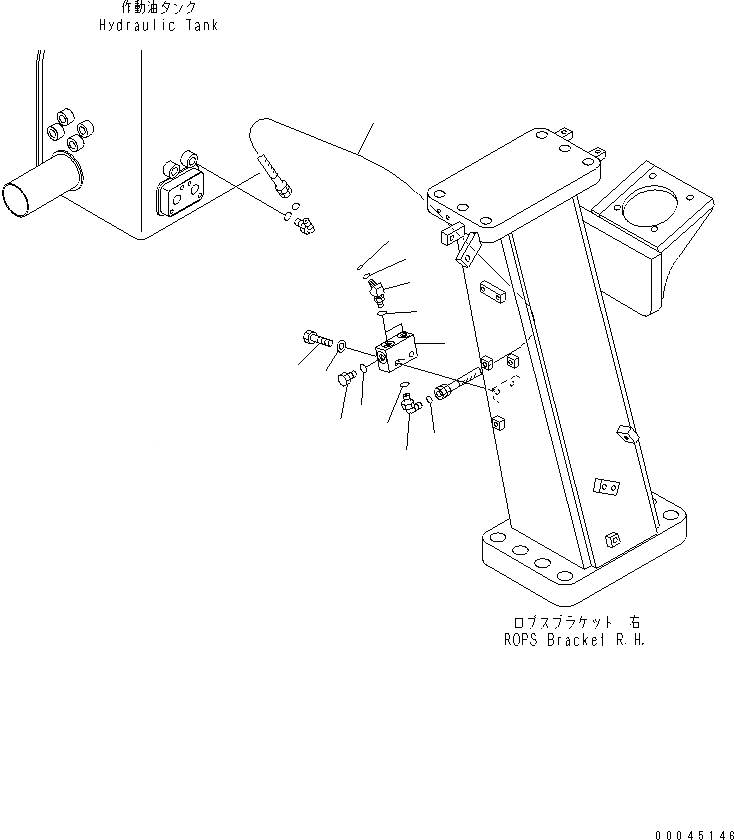 作動油タンク
Hydraulic Tank

ロプスブラケット 右
ROPS Bracket R.H.

00045146