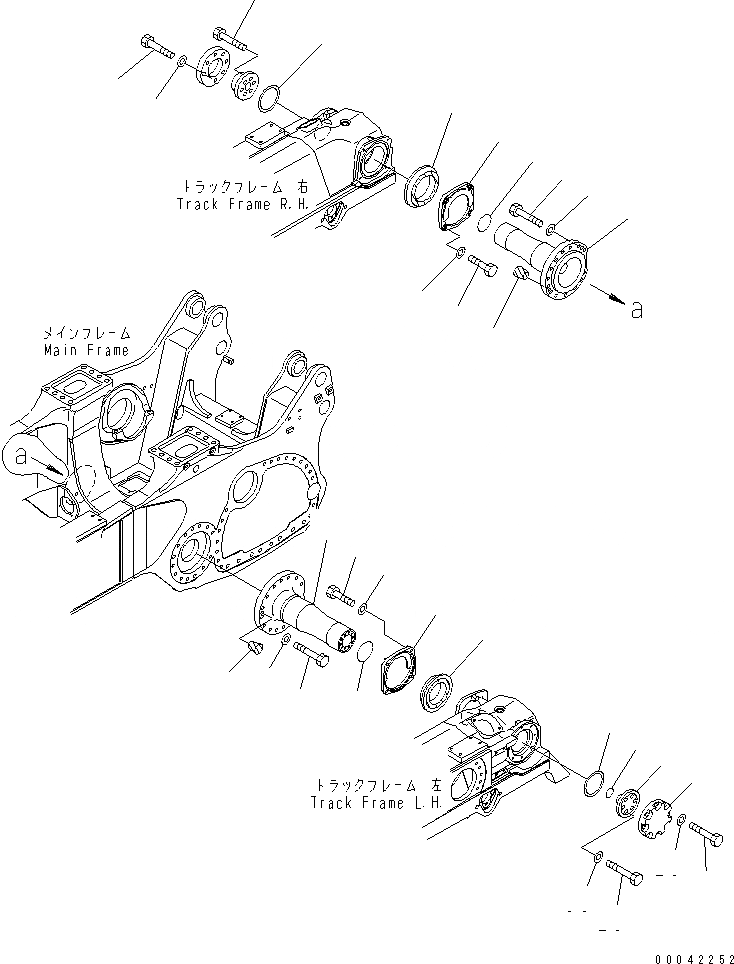 トラックフレーム 右
Track Frame R.H.

a

メインフレーム
Main Frame

a

トラックフレーム 左
Track Frame L.H.

00042252