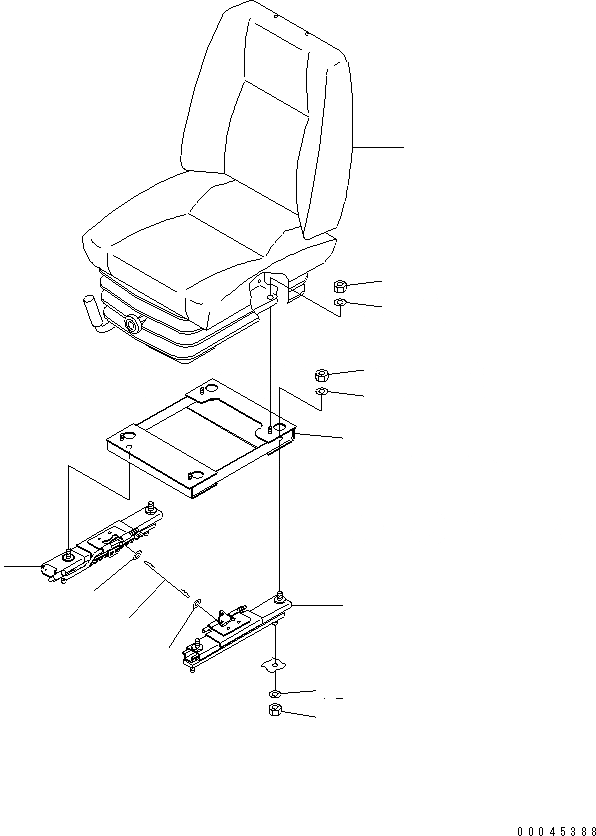 00045388