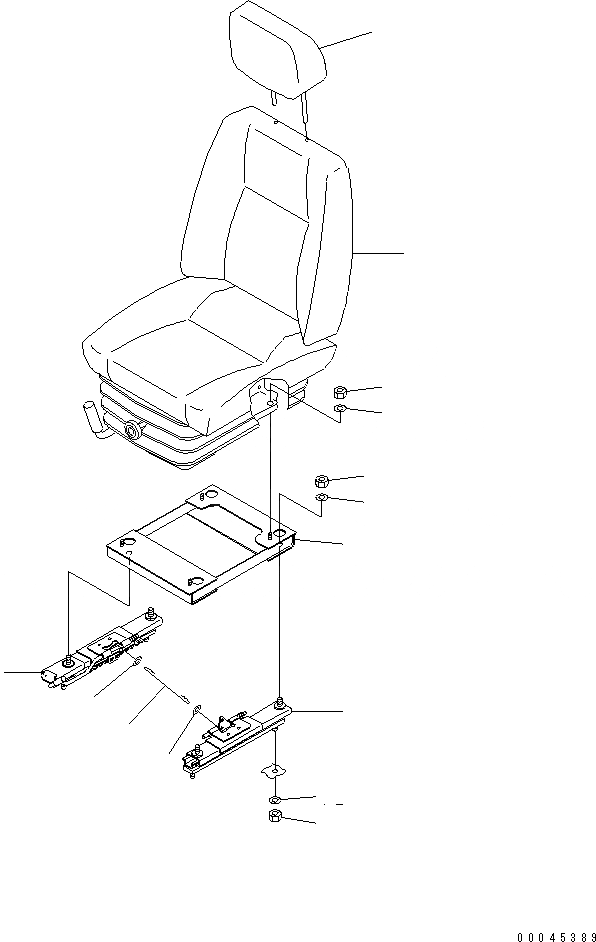 00045389