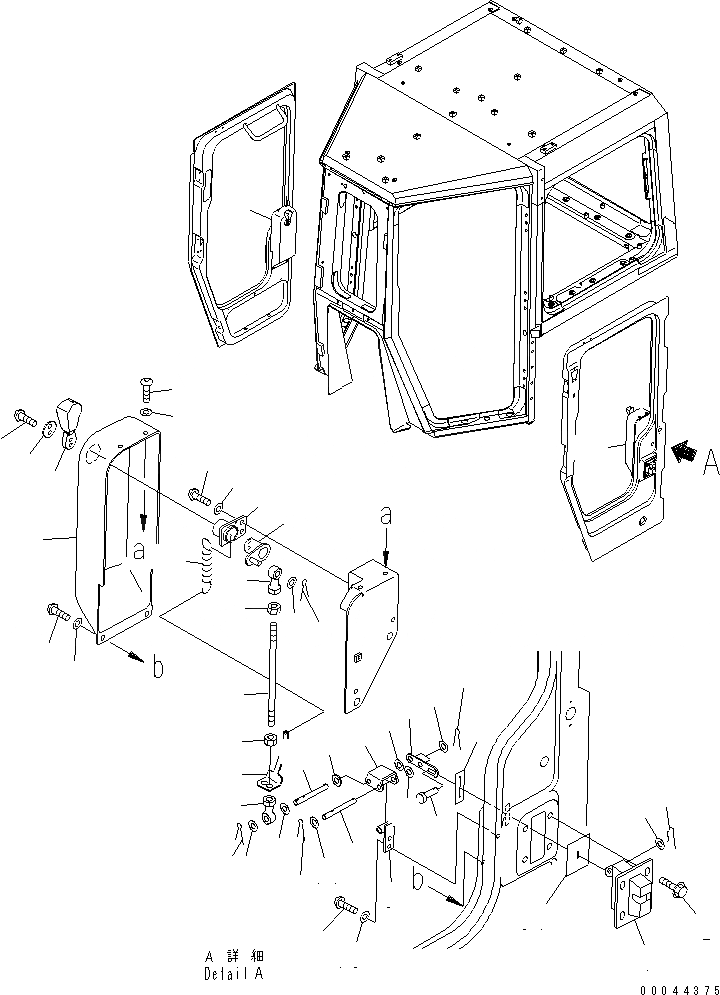 A
a
a
b
b
A 詳細
Detail A
00044375