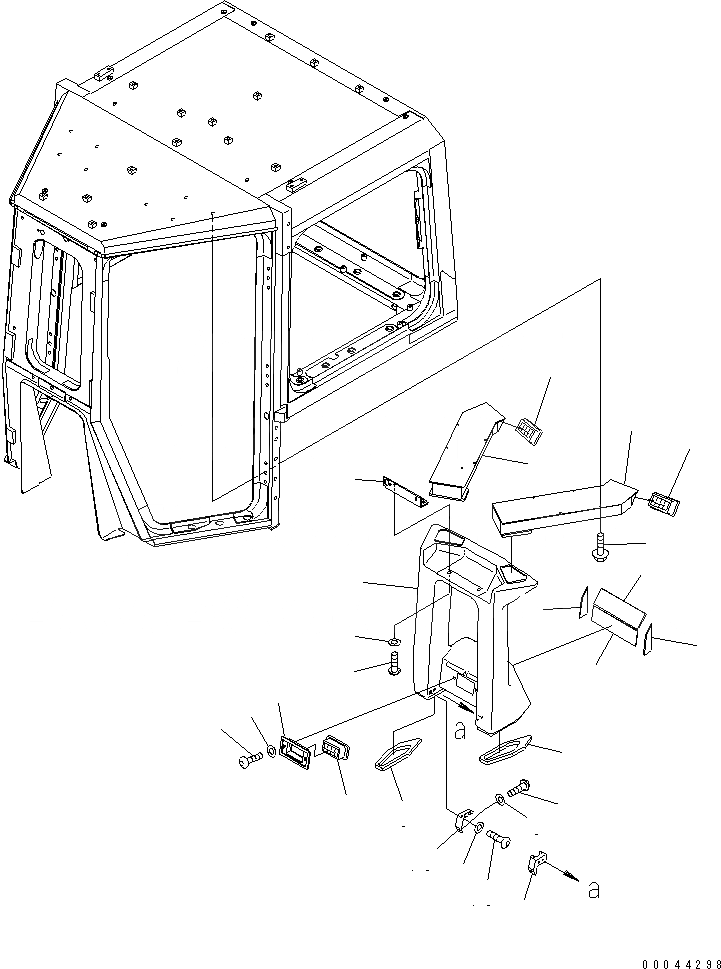 a

a

00044298