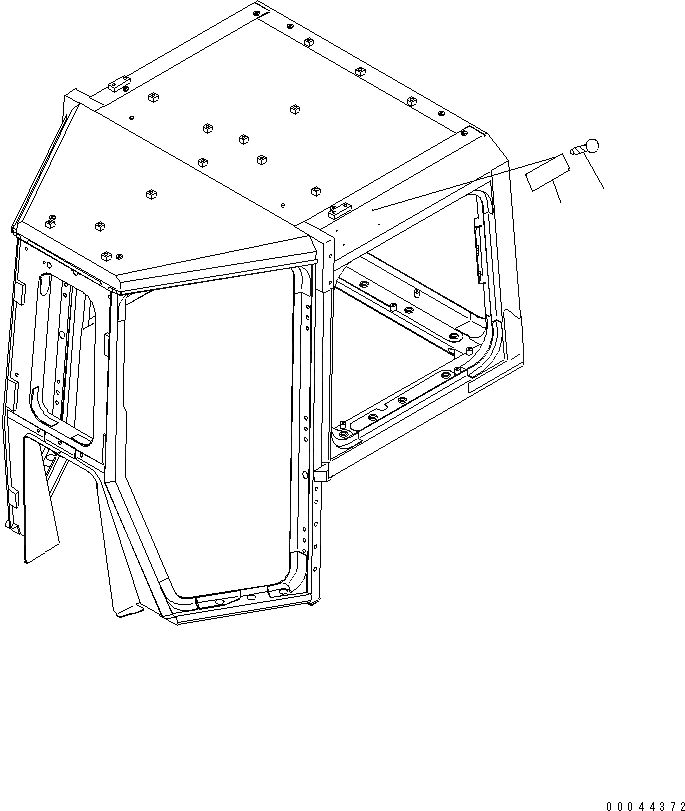 00044372