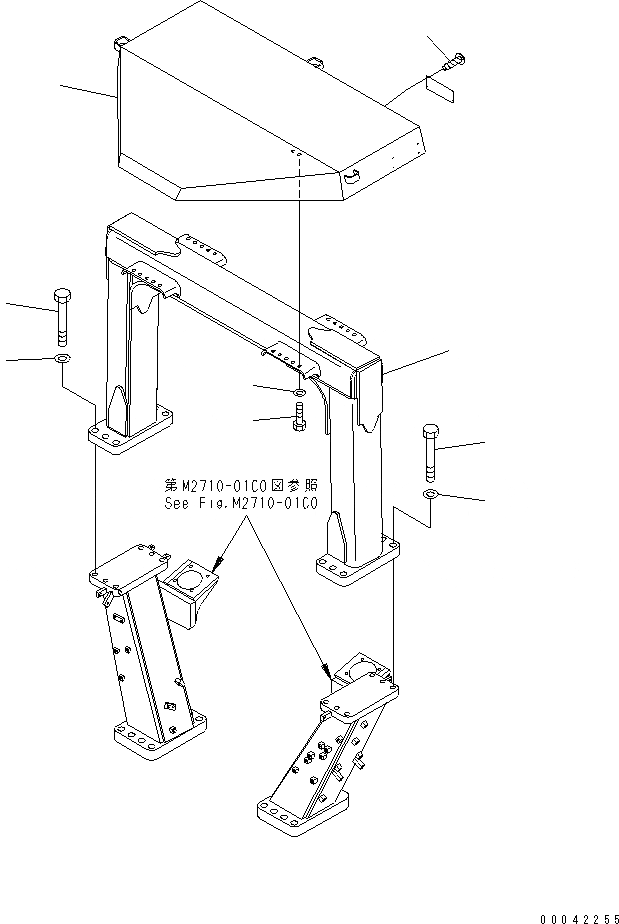 第M2710-01C0図参照
See Fig.M2710-01C0

00042255