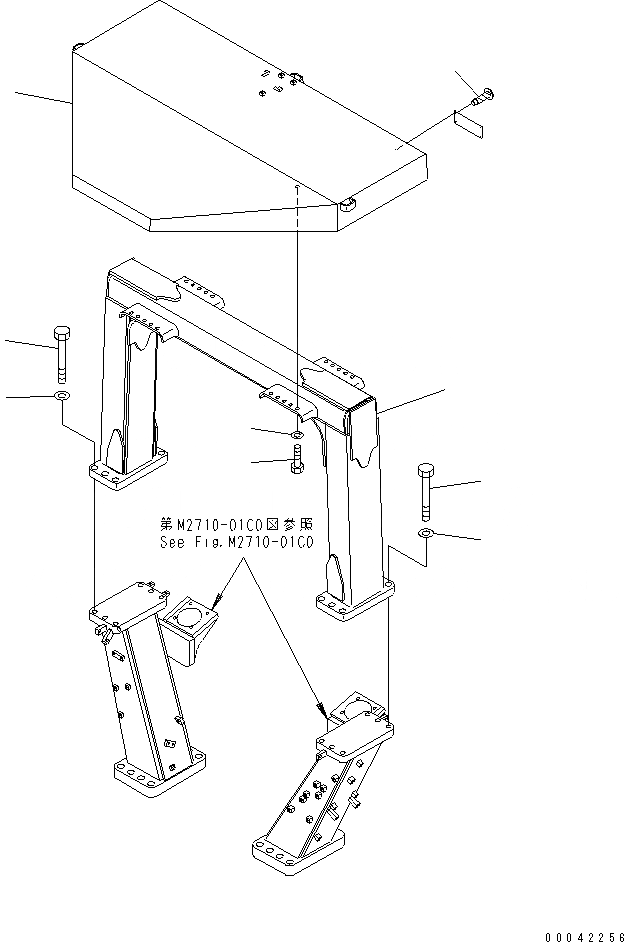 第M2710-01C0図参照
See Fig.M2710-01C0

00042256