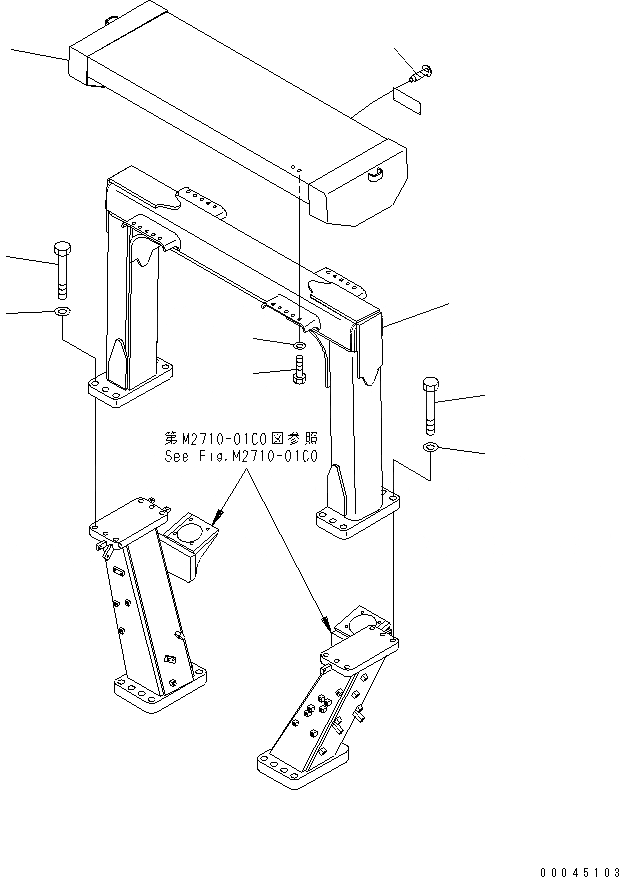 第M2710-01C0図参照
See Fig.M2710-01C0

00045103