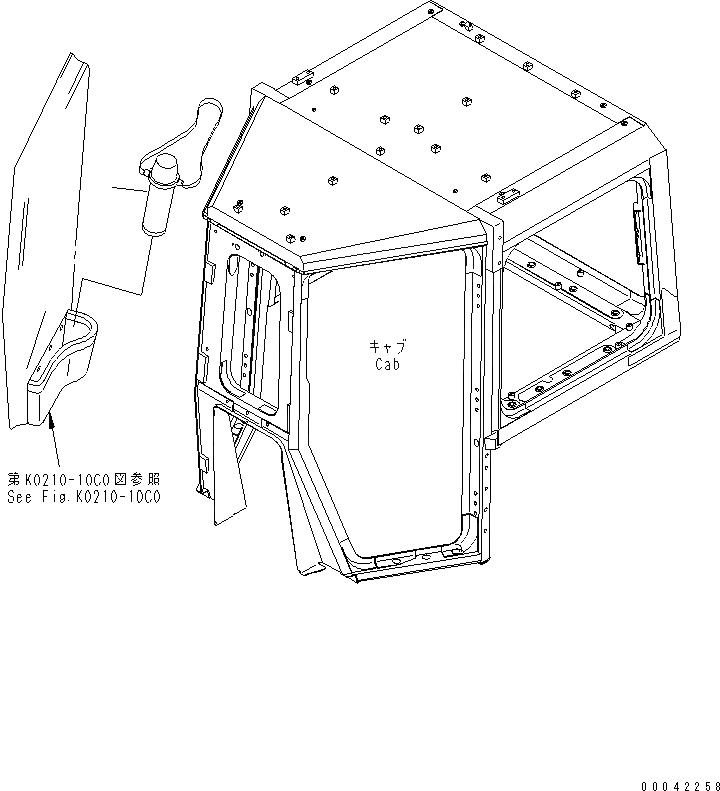 キャブ
Cab

第K0210-10C0図参照
See Fig.K0210-10C0

00042258