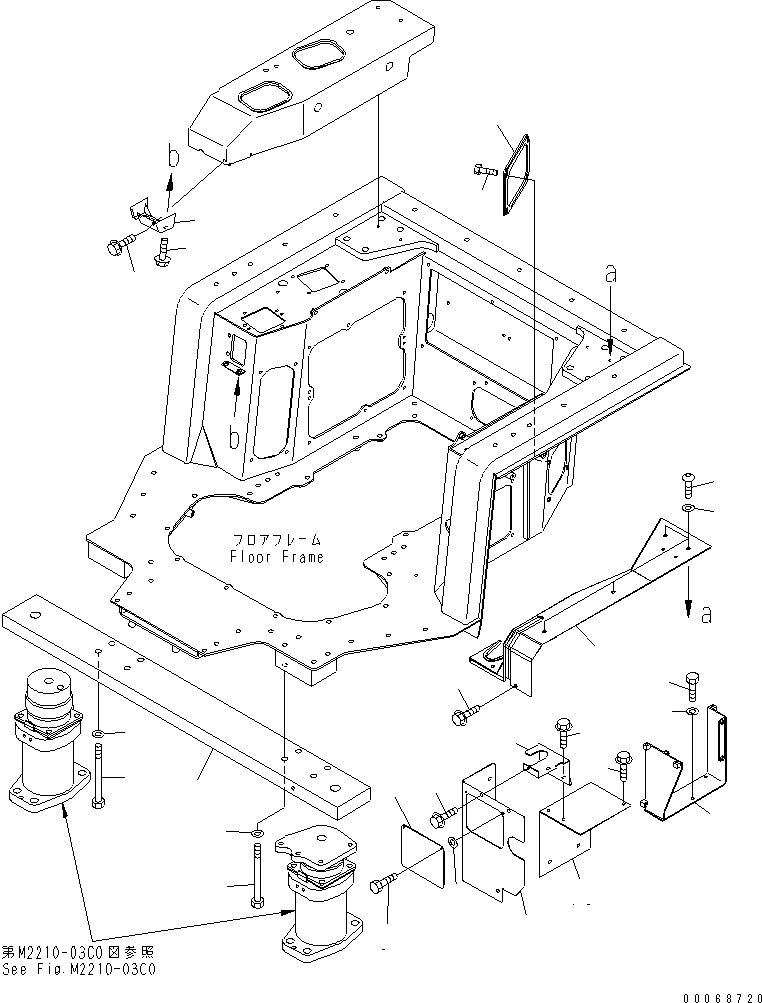 b

a

b

フロアフレーム
Floor Frame

a

第M2210-03C0図参照
See Fig.M2210-03C0

00068720