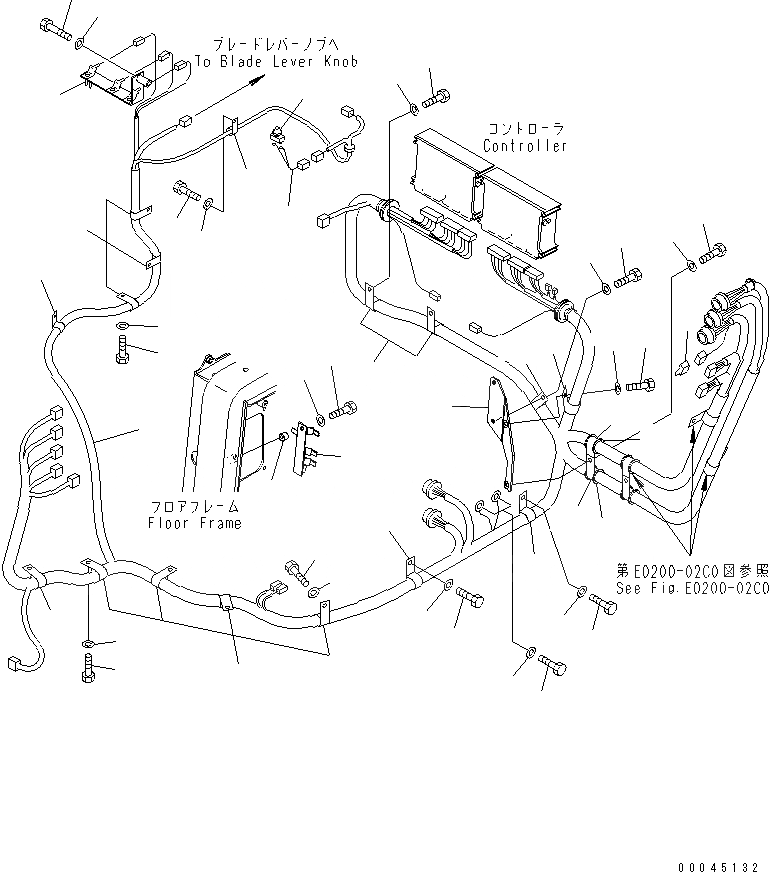 ブレードレバーノブへ
To Blade Lever Knob

コントローラ
Controller

フロアフレーム
Floor Frame

第E0200-02C0図参照
See Fig.E0200-02C0

00045132