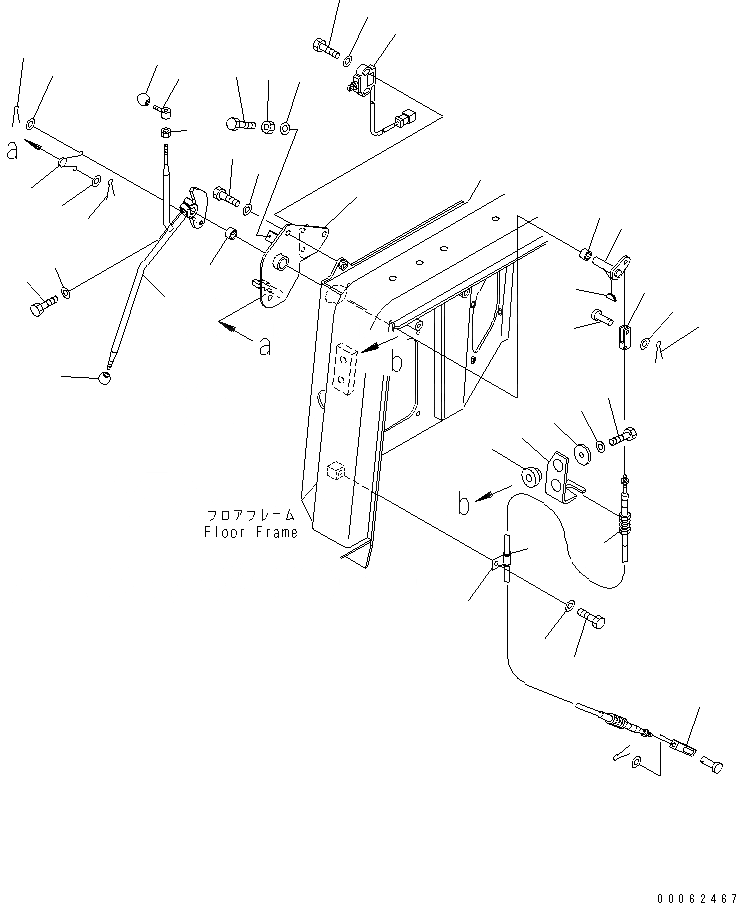 a

a

b

b

フロアフレーム
Floor Frame

00062467