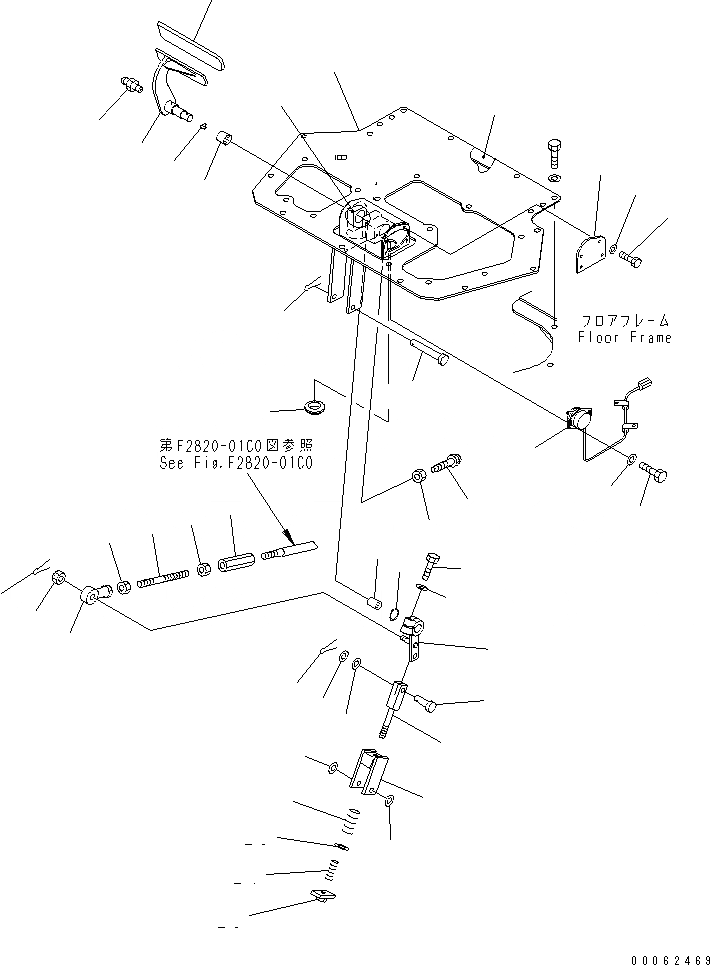 フロアフレーム
Floor Frame

第F2820-01C0図参照
See Fig.F2820-01C0

00062469