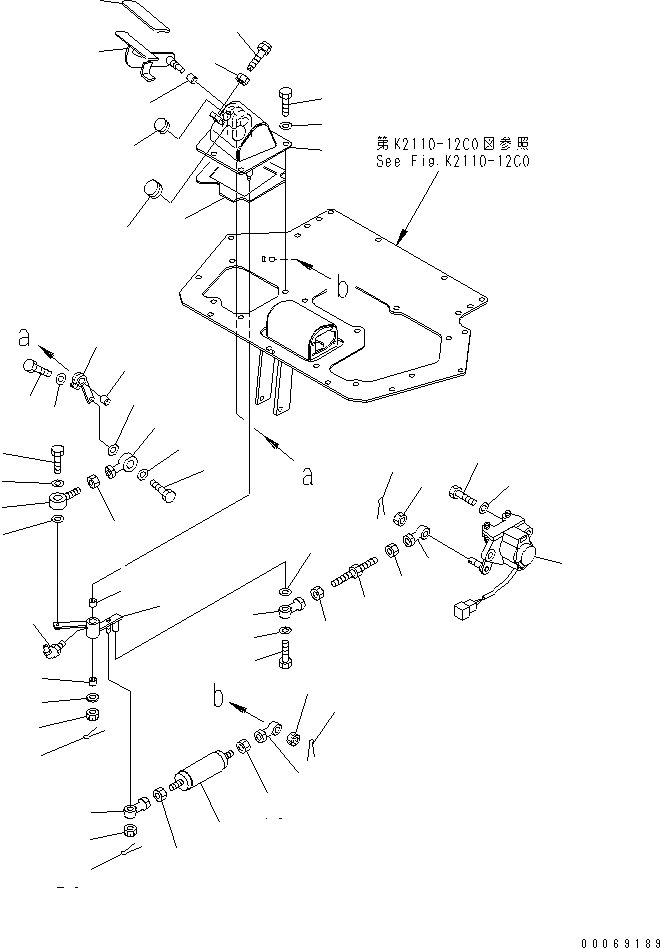 第K2110-12C0図参照
See Fig.K2110-12C0

b

a

a

b

00069189