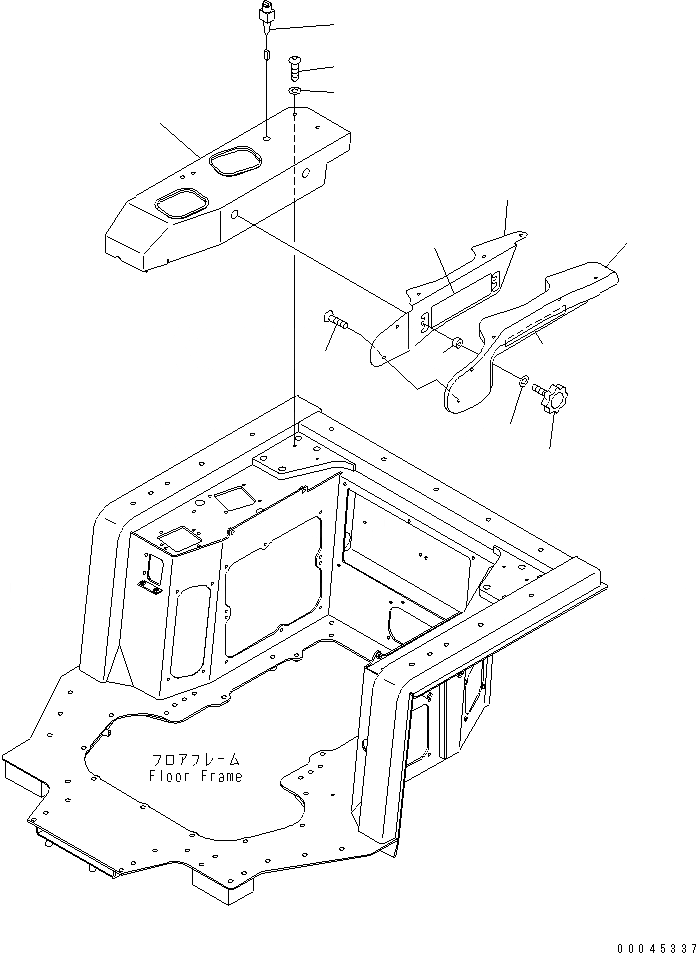 フロアフレーム
Floor Frame

00045337