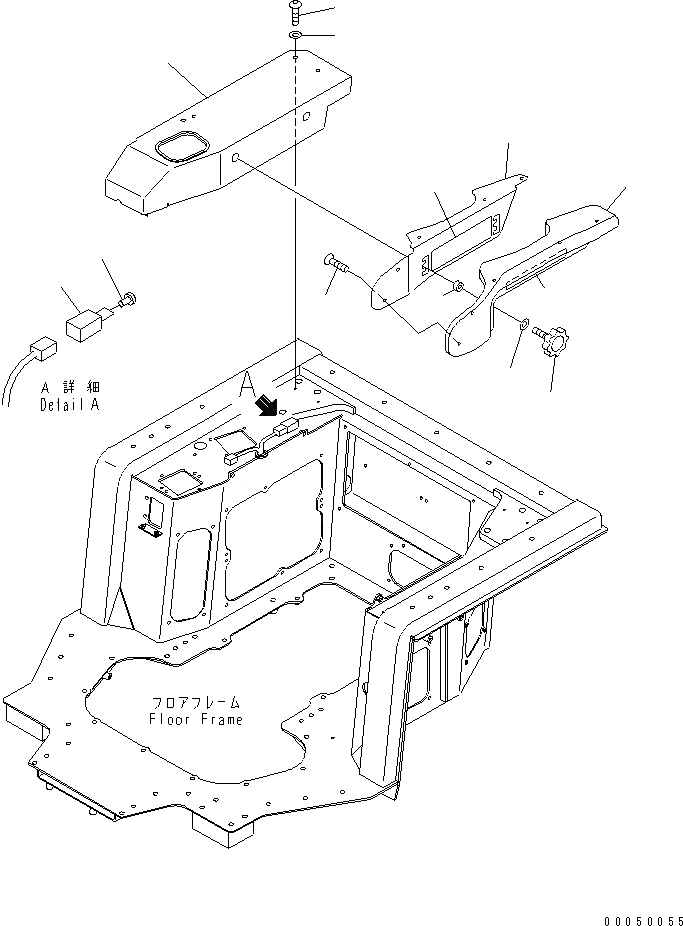 A 詳細
Detail A

A

フロアフレーム
Floor Frame

00050055