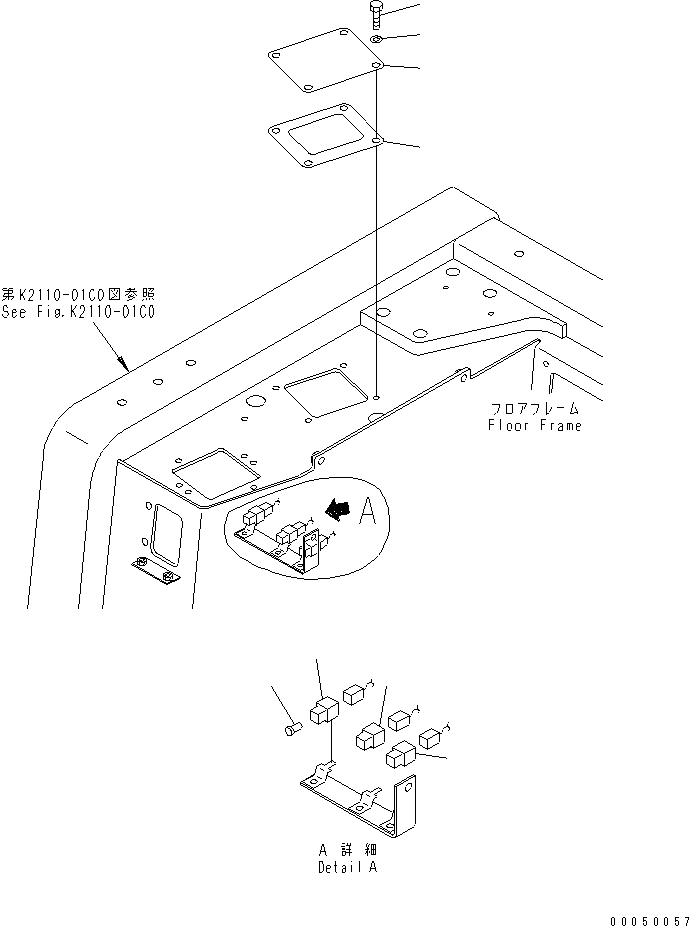 第K2110-01C0図参照
See Fig.K2110-01C0

フロアフレーム
Floor Frame

A

A 詳 細
Detail A

00050057