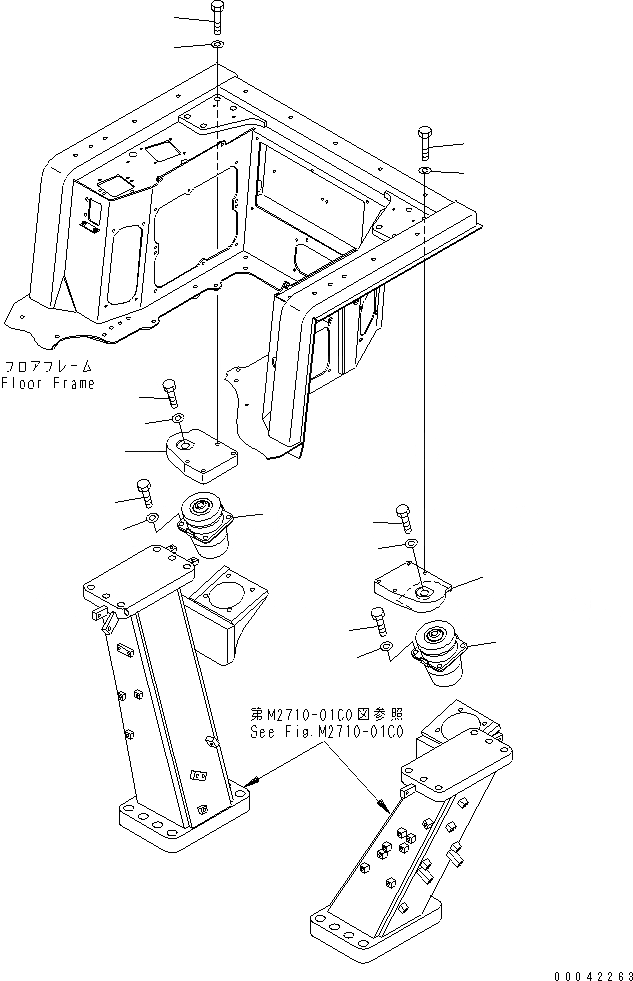 フロアフレーム
Floor Frame

第M2710-01C0図参照
See Fig.M2710-01C0

00042263