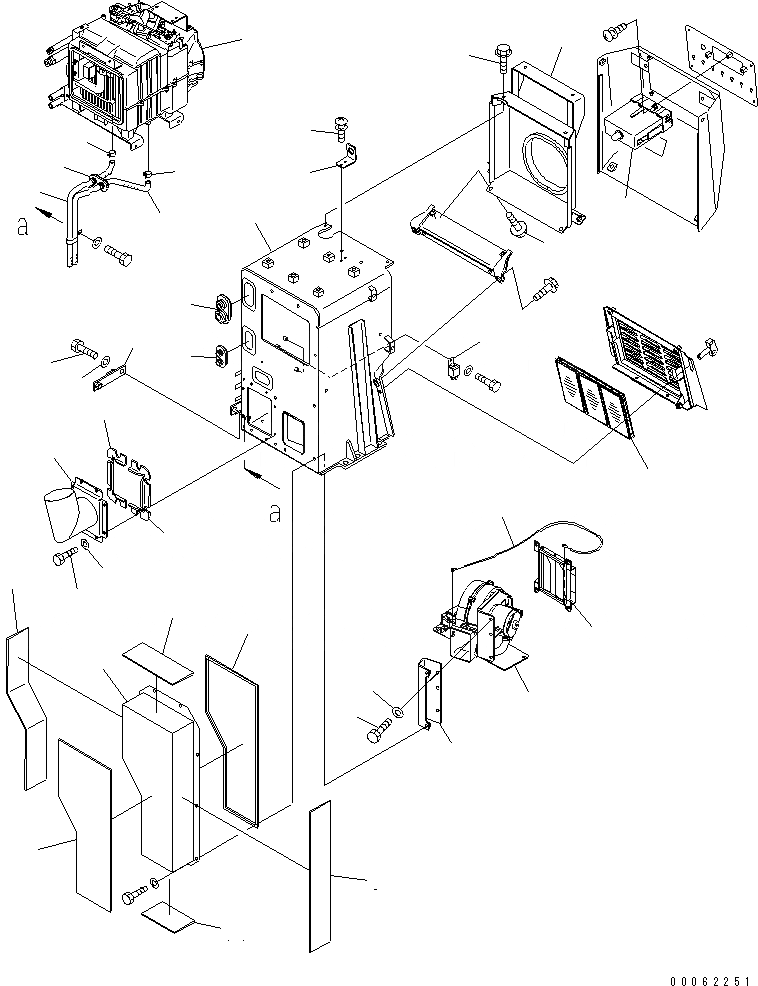 a

a

00062251