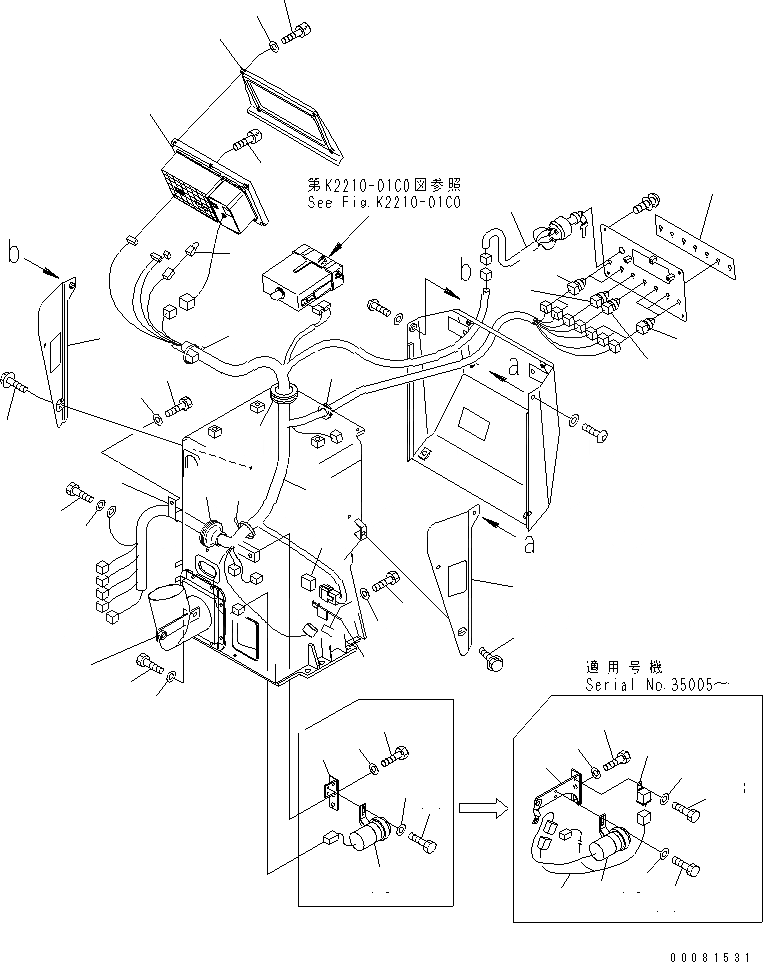 第K2210-01C0図参照
See Fig.K2210-01C0

b

b

a

a

適用号機
Serial No.35005~

00081531