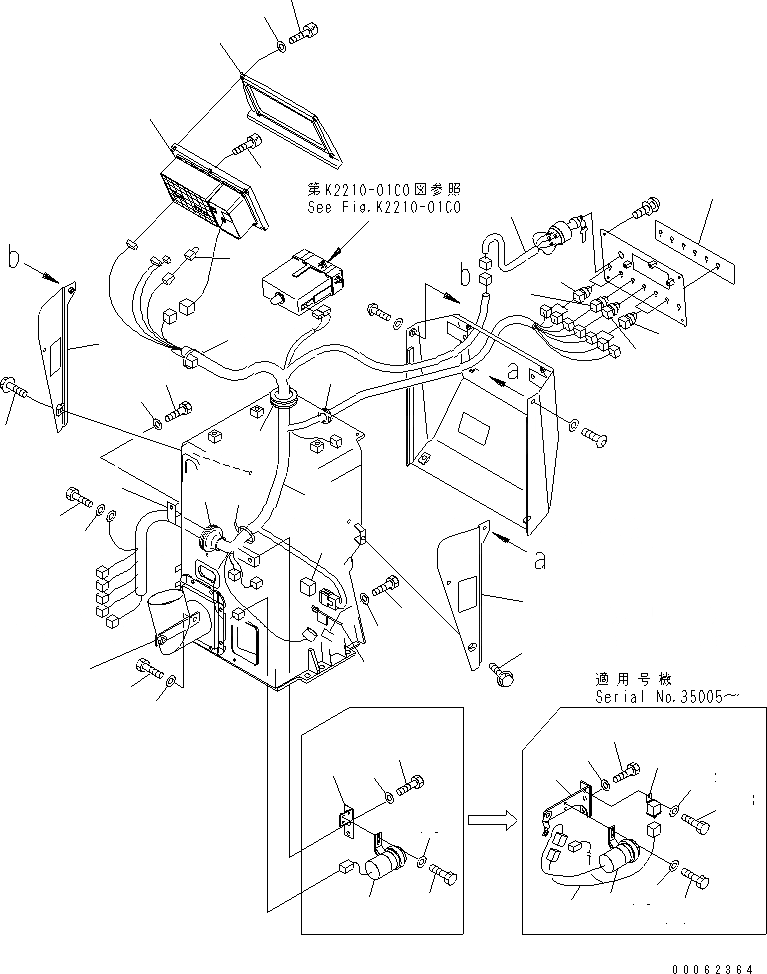 第K2210-01C0図参照
See Fig.K2210-01C0

b

b

a

a

適用号機
Serial No.35005～

00062364