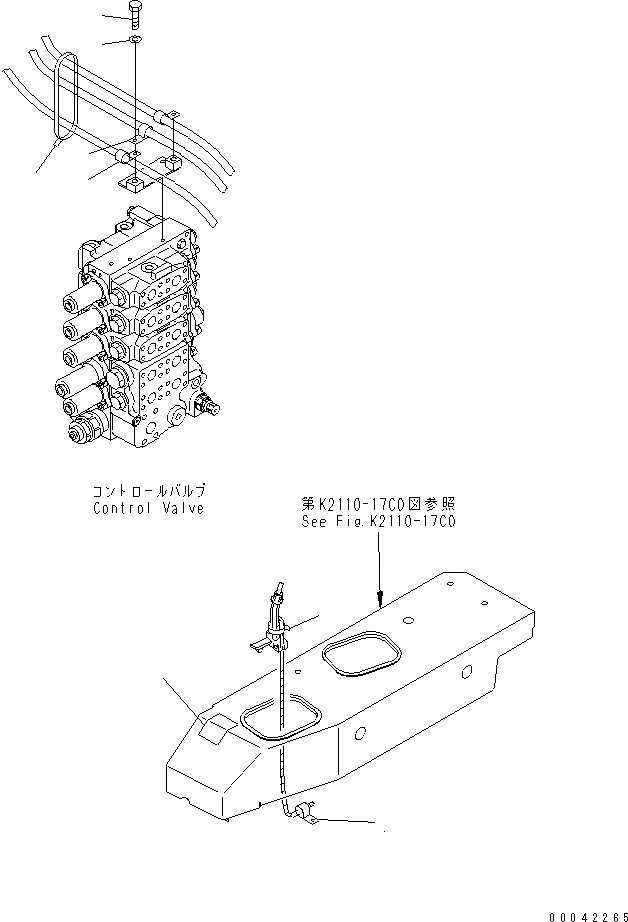 コントロールバルブ
Control Valve

第K2110-17C0図参照
See Fig.K2110-17C0

00042265