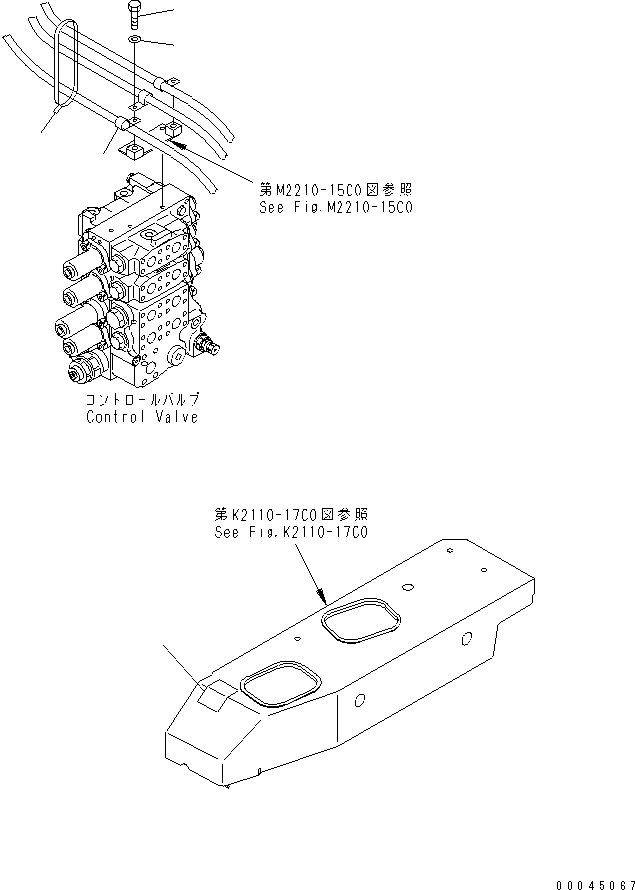 第M2210-15C0図参照
See Fig.M2210-15C0

コントロールバルブ
Control Valve

第K2110-17C0図参照
See Fig.K2110-17C0

00045067