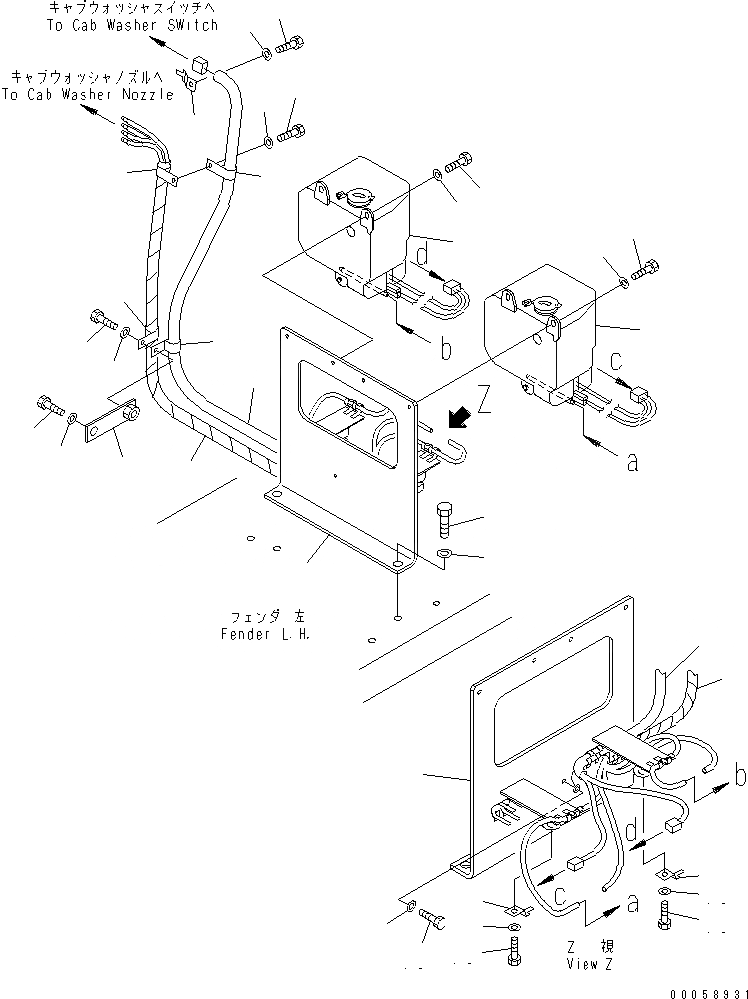 キャブウォッシャスイッチへ
To Cab Washer SWitch

キャブウォッシャノズルへ
To Cab Washer Nozzle

d

b

c

Z

a

フェンダ 左
Fender L.H.

b

d

c

a

Z 視
View Z

00058931