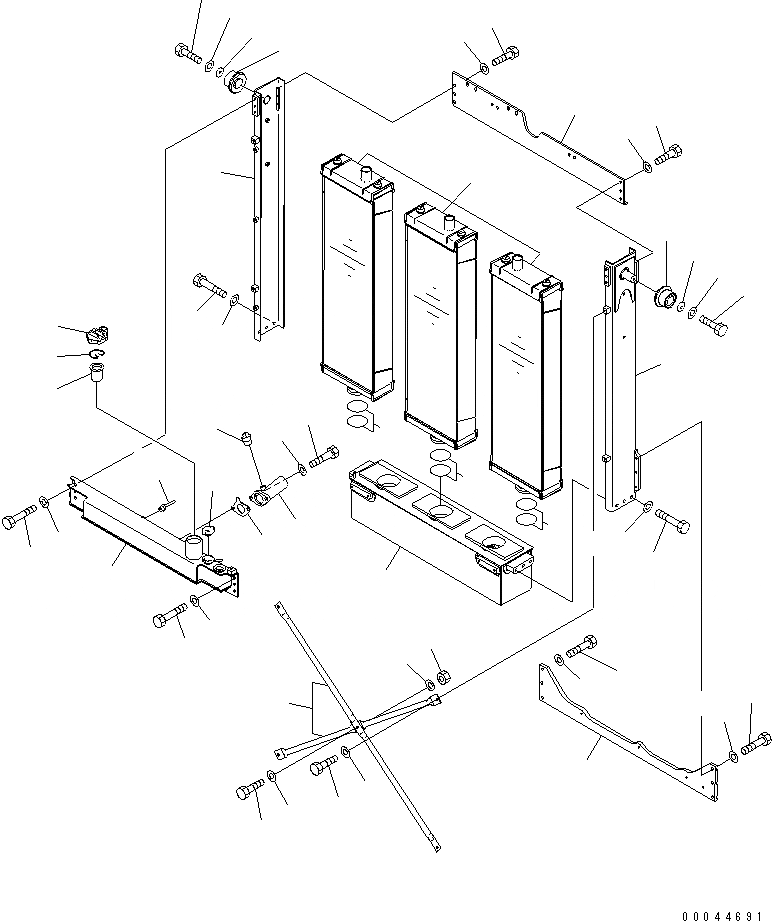 00044691