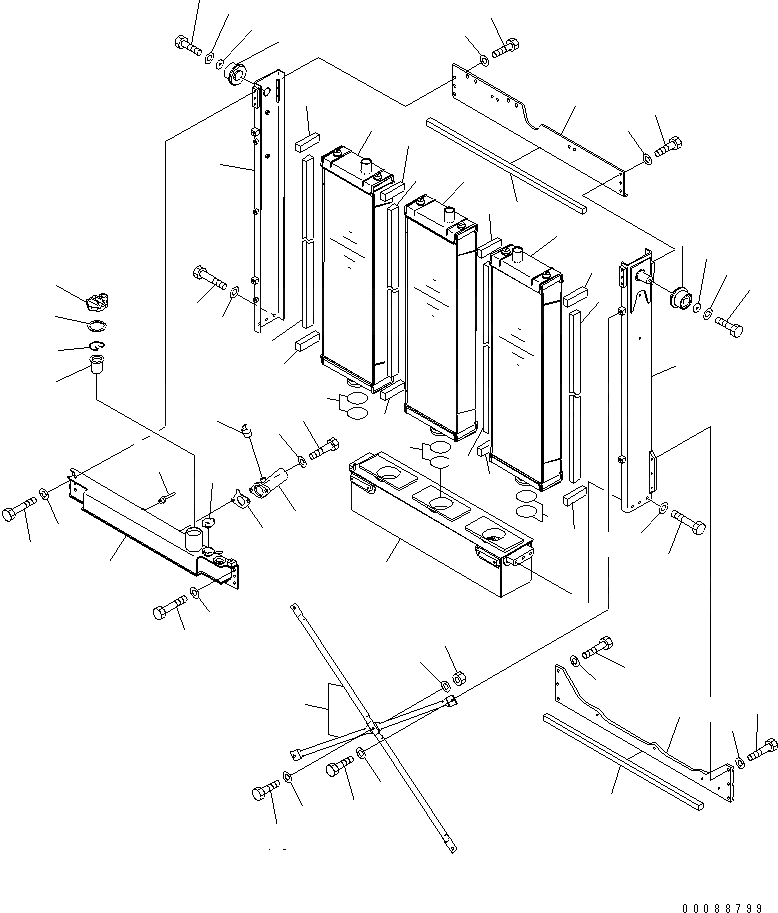 00088799