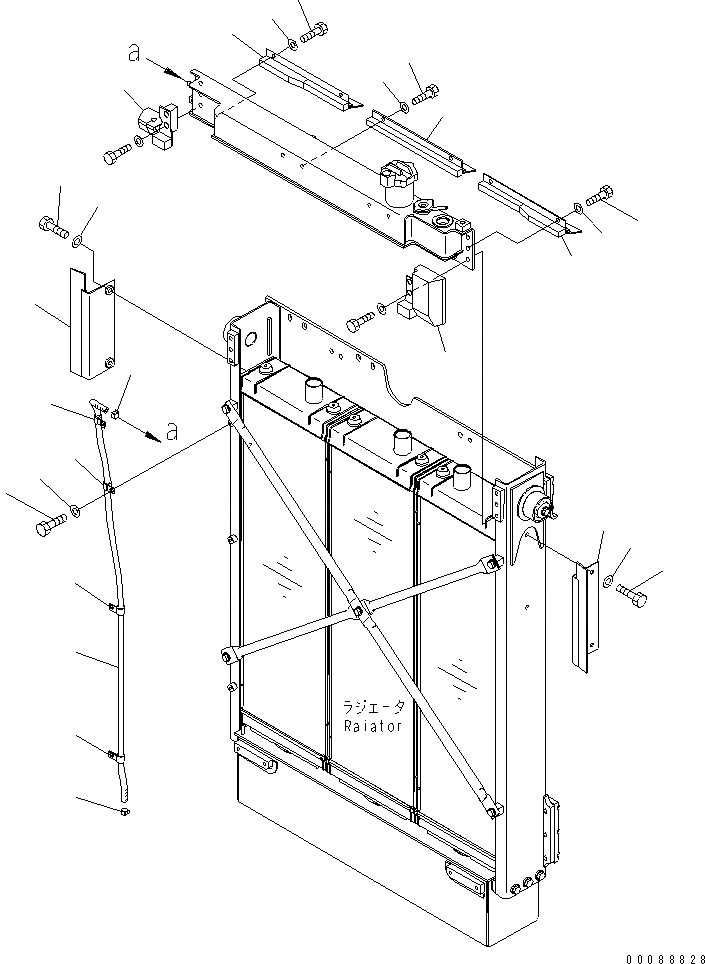 a

a

ラジエータ
Raiator

00088828