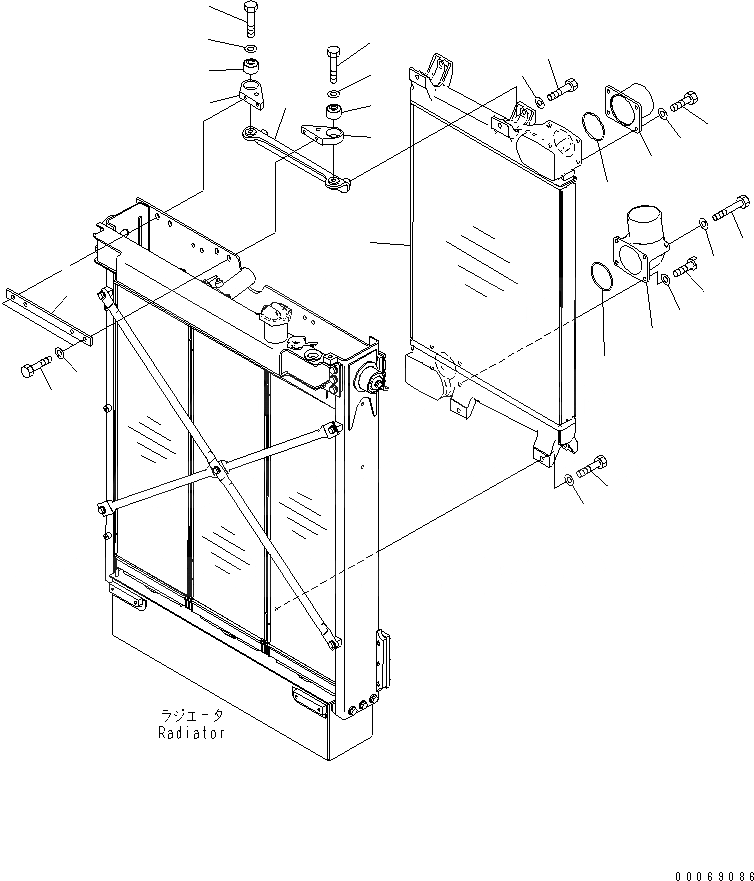 ラジエータ
Radiator

00069086