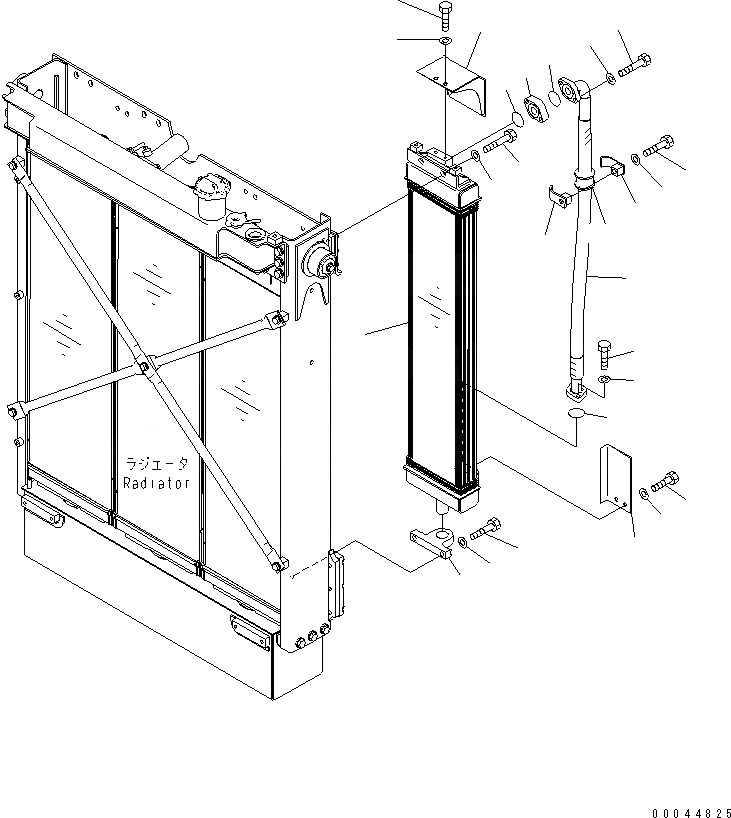 ラジエータ
Radiator

00044825