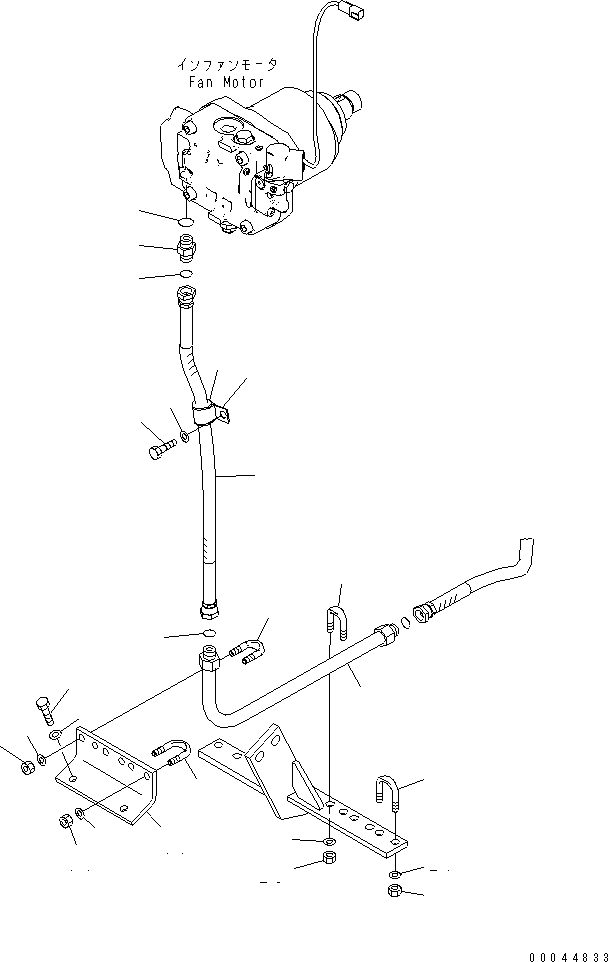 インファンモータ
Fan Motor

00044833