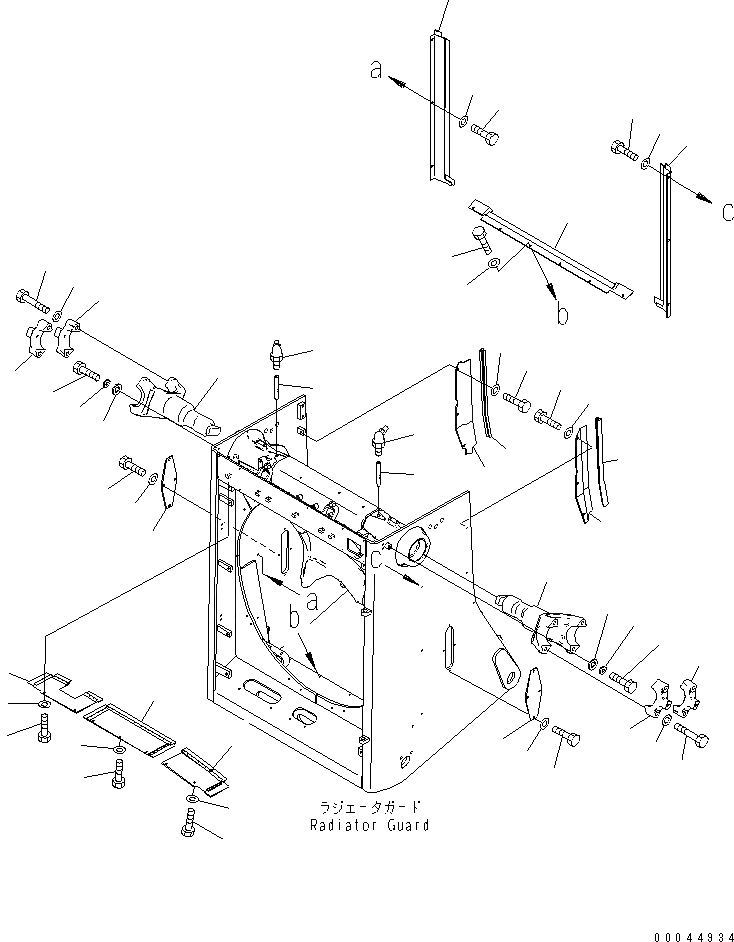 a
c
b
c
a
b
ラジエータガード
Radiator Guard
00044934