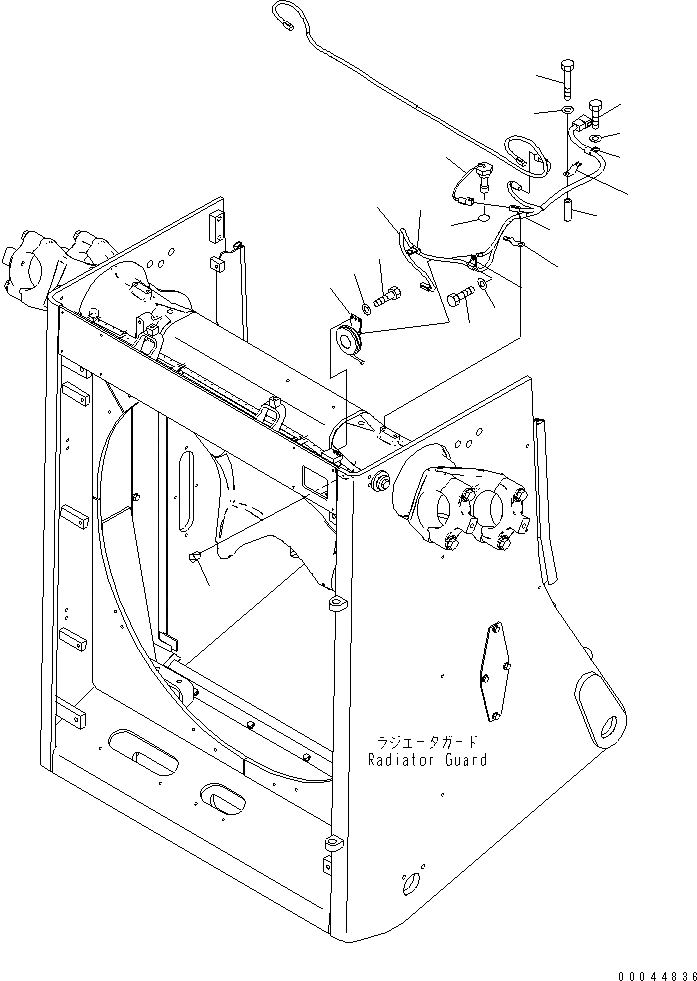 ラジエータガード
Radiator Guard

00044836