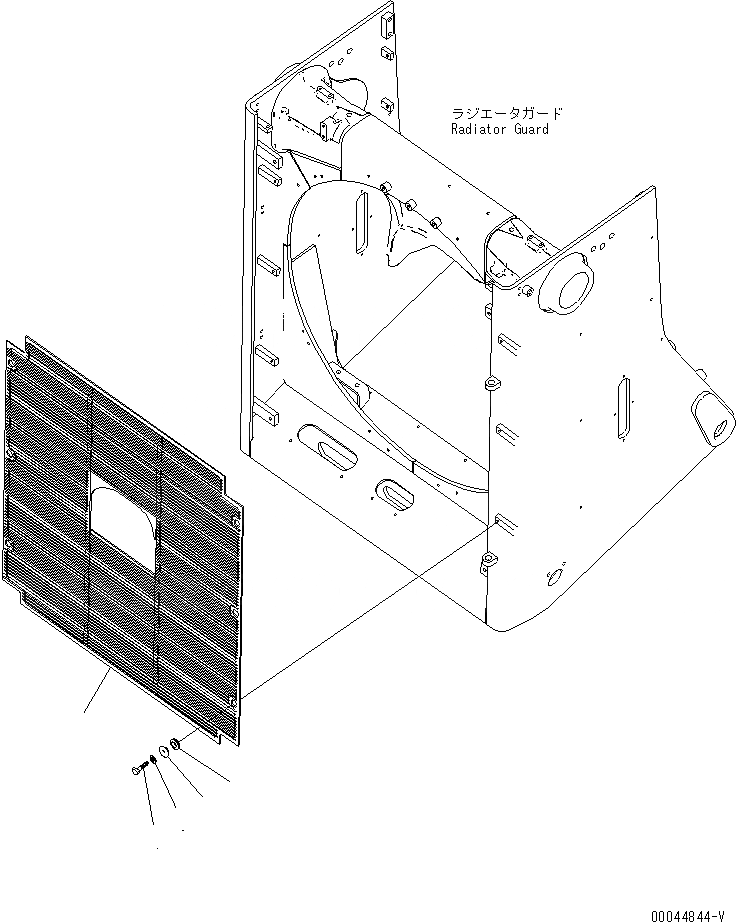 ラジエータガード
Radiator Guard

00044844-V