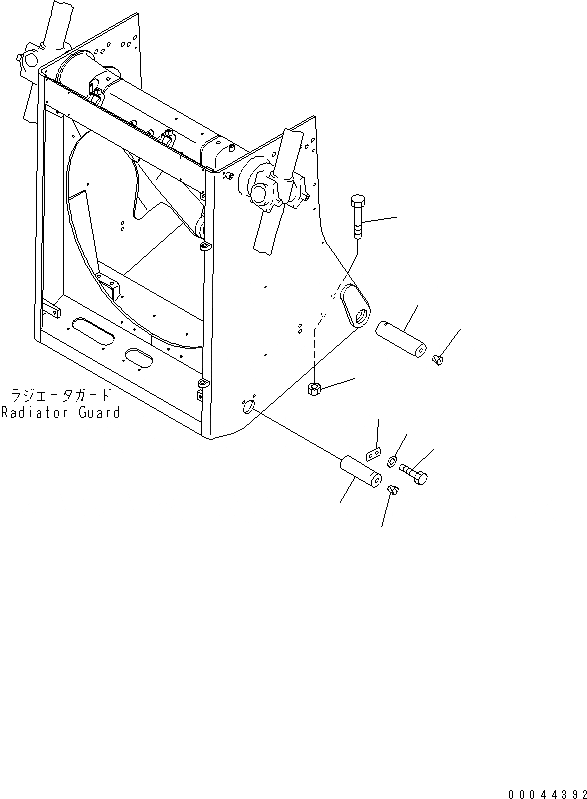 ラジエータガード
Radiator Guard

00044392