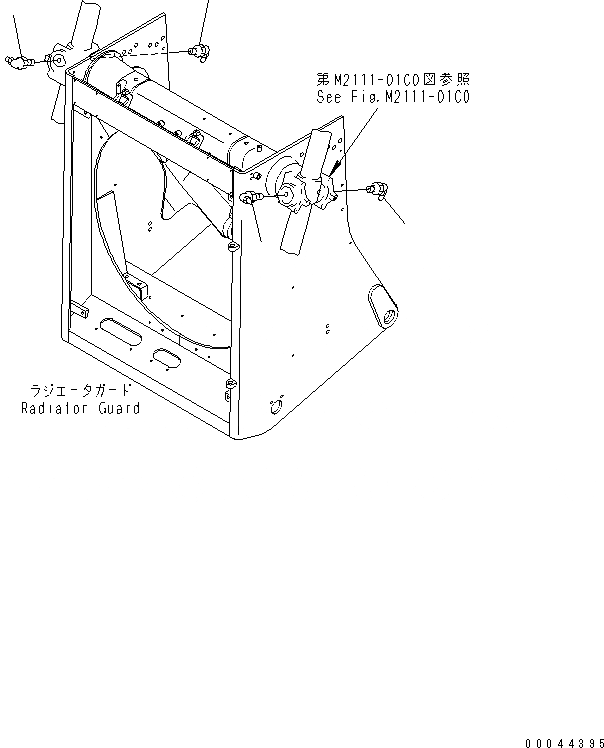 第M2111-01C0図参照
See Fig.M2111-01C0

ラジエータガード
Radiator Guard

00044395