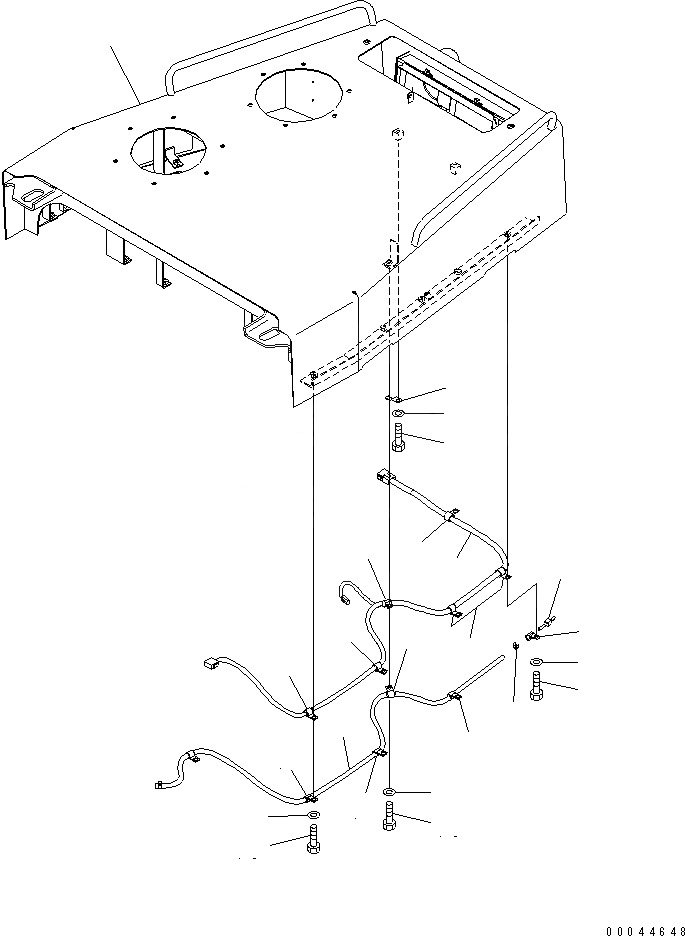 00044648