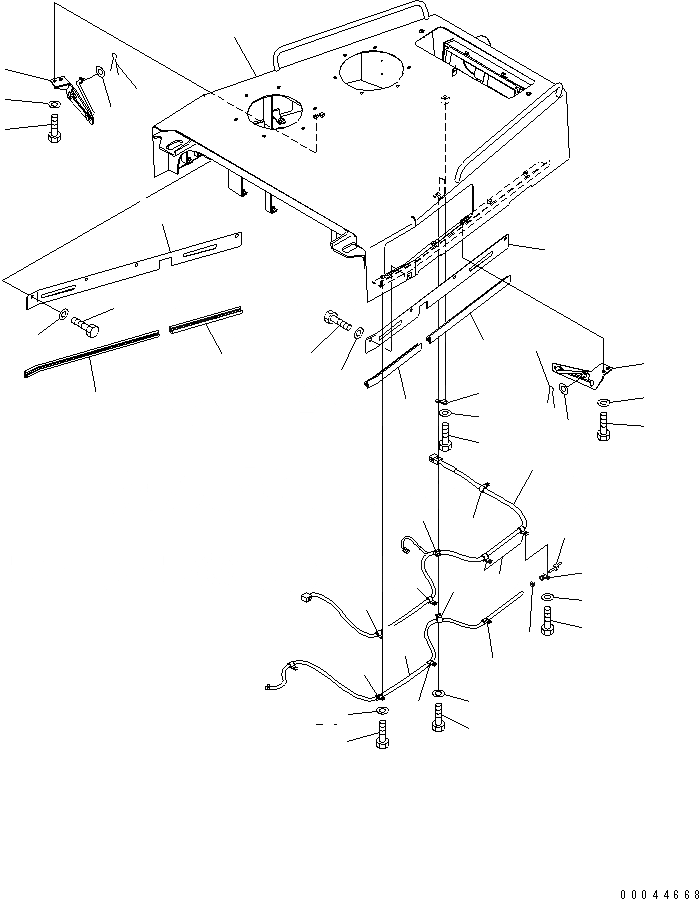 00044668