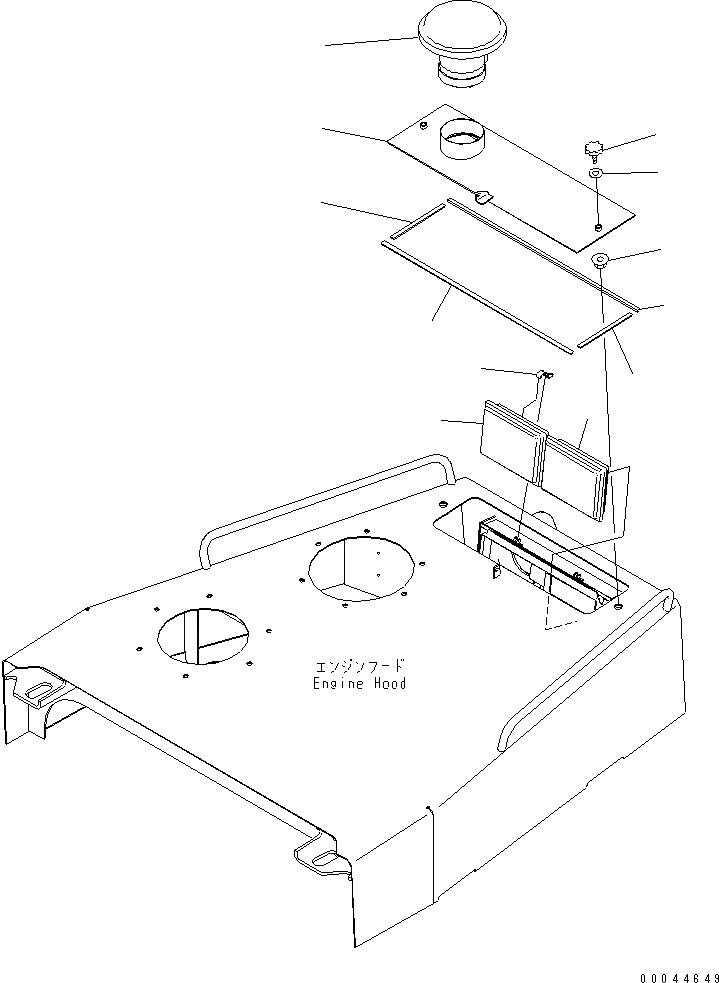 エンジンフード
Engine Hood

00044649