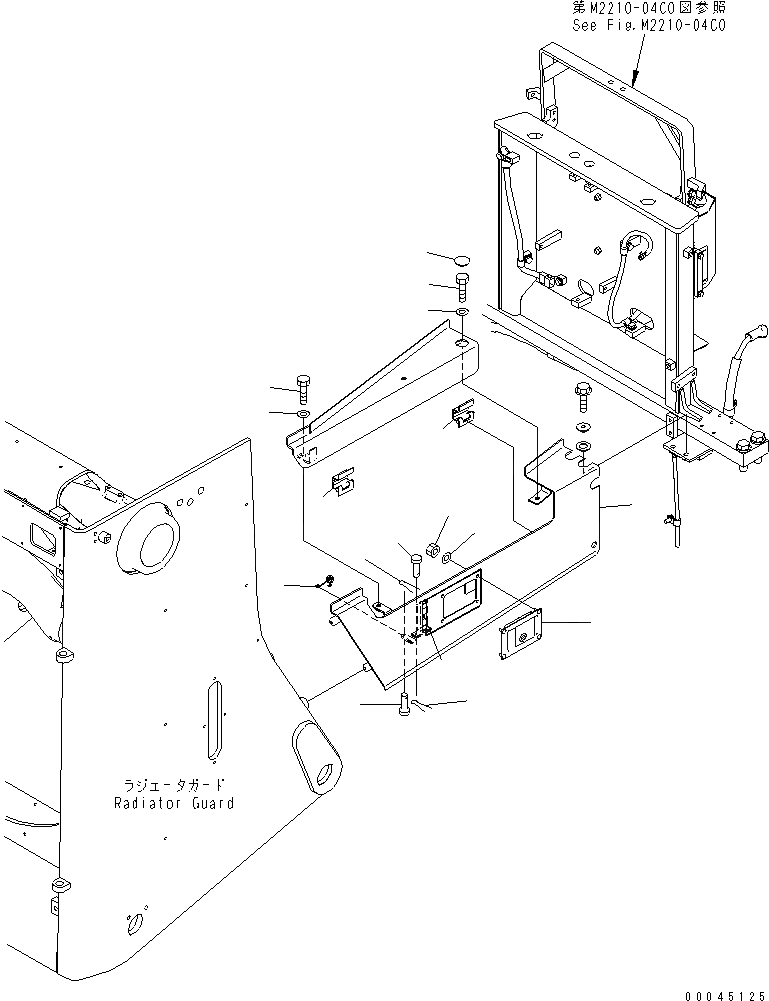 第M2210-04C0図参照
See Fig.M2210-04C0

ラジエータガード
Radiator Guard

00045125