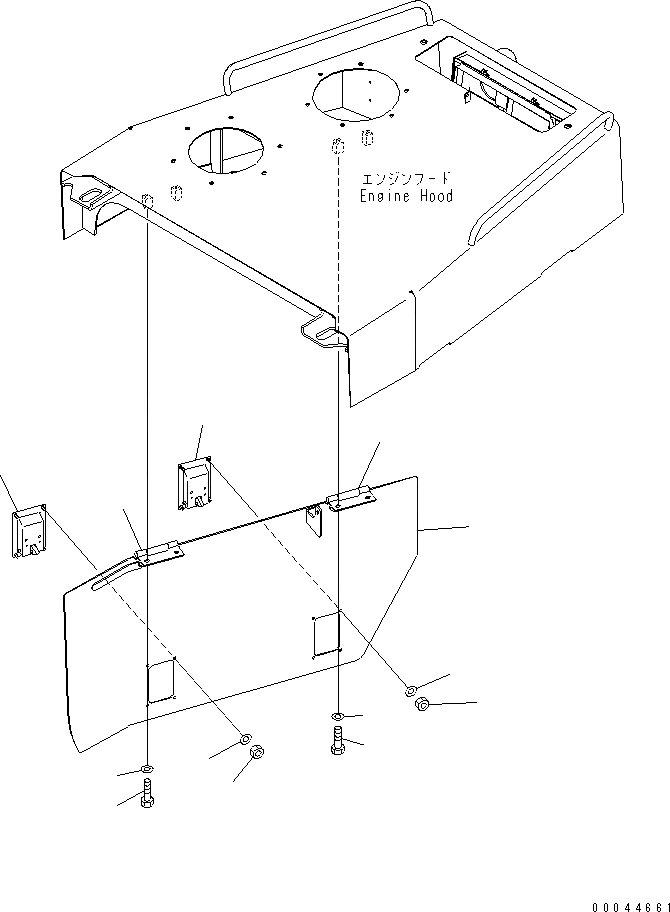 エンジンフード
Engine Hood

00044661