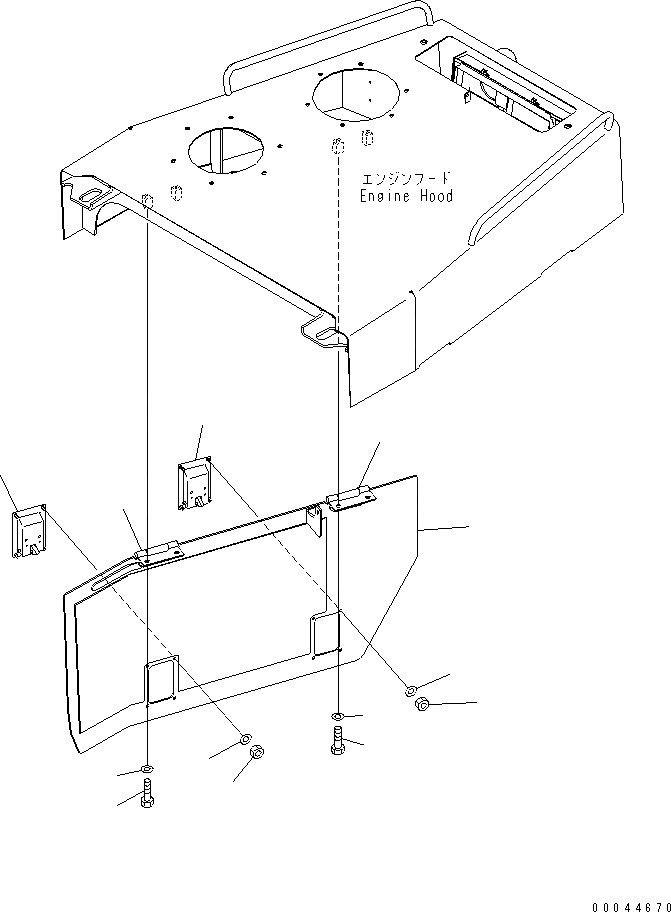 エンジンフード
Engine Hood

00044670