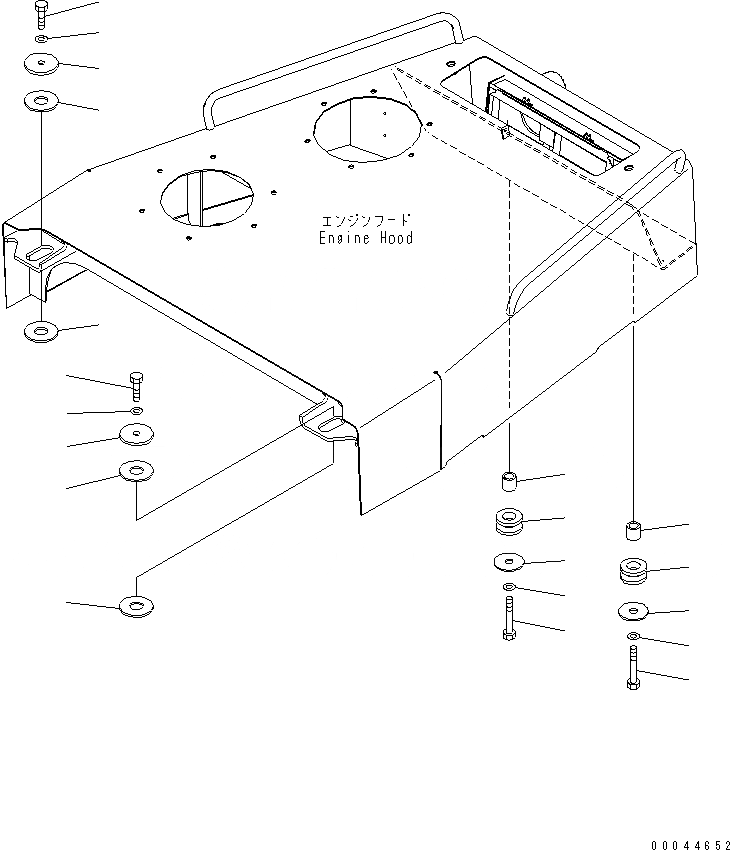 エンジンフード
Engine Hood

00044652