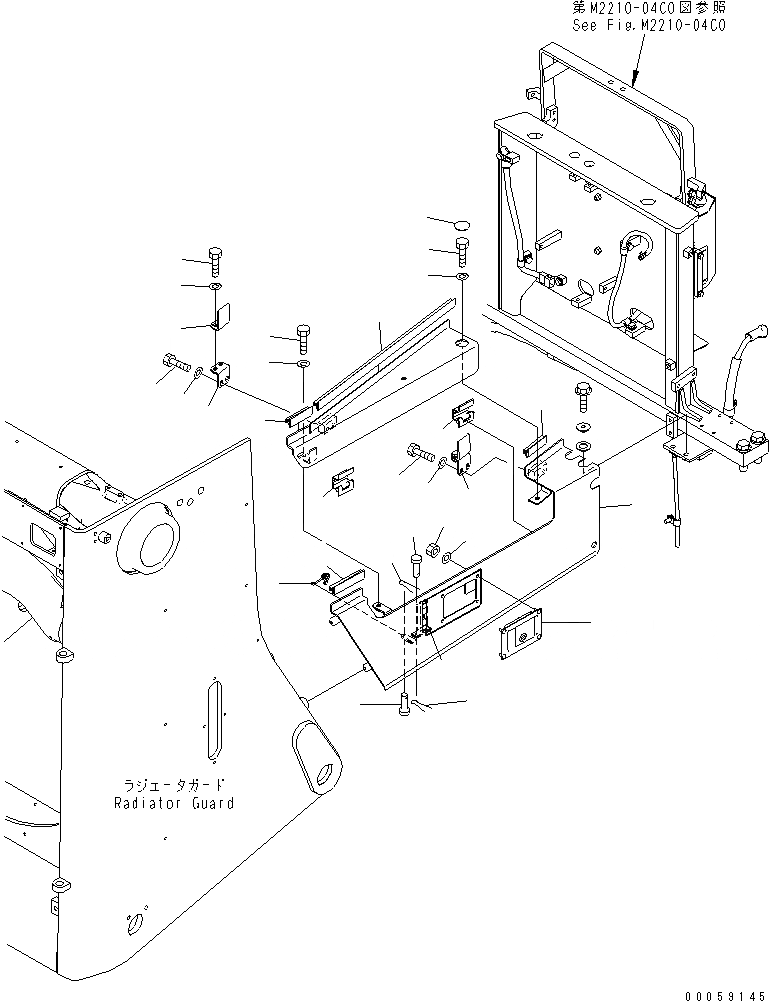 第M2210-04C0図参照
See Fig.M2210-04C0

ラジエータガード
Radiator Guard

00059145