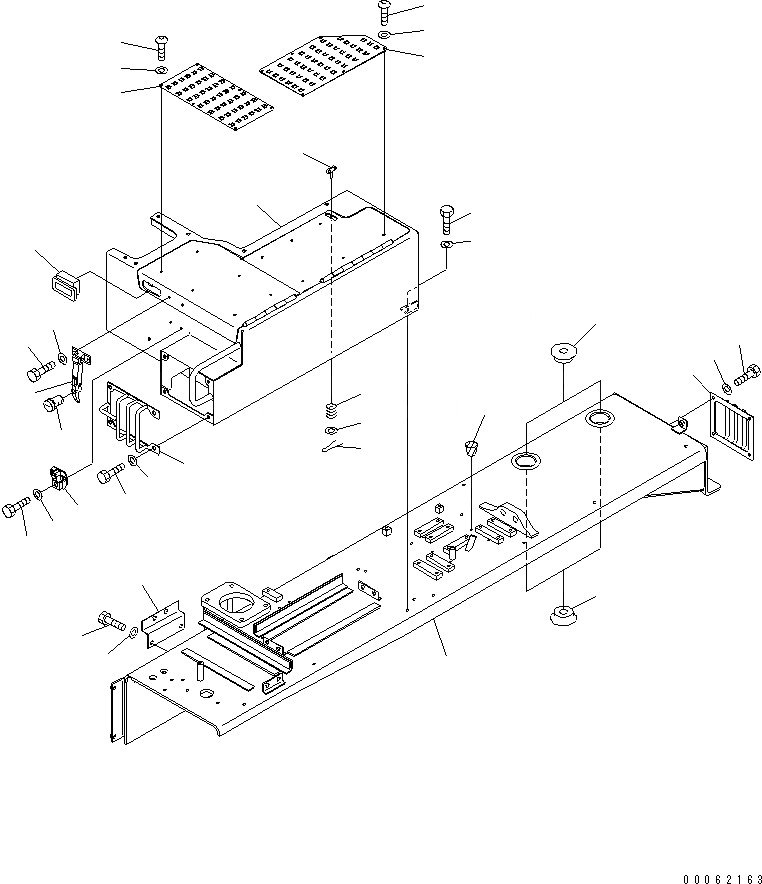 00062163