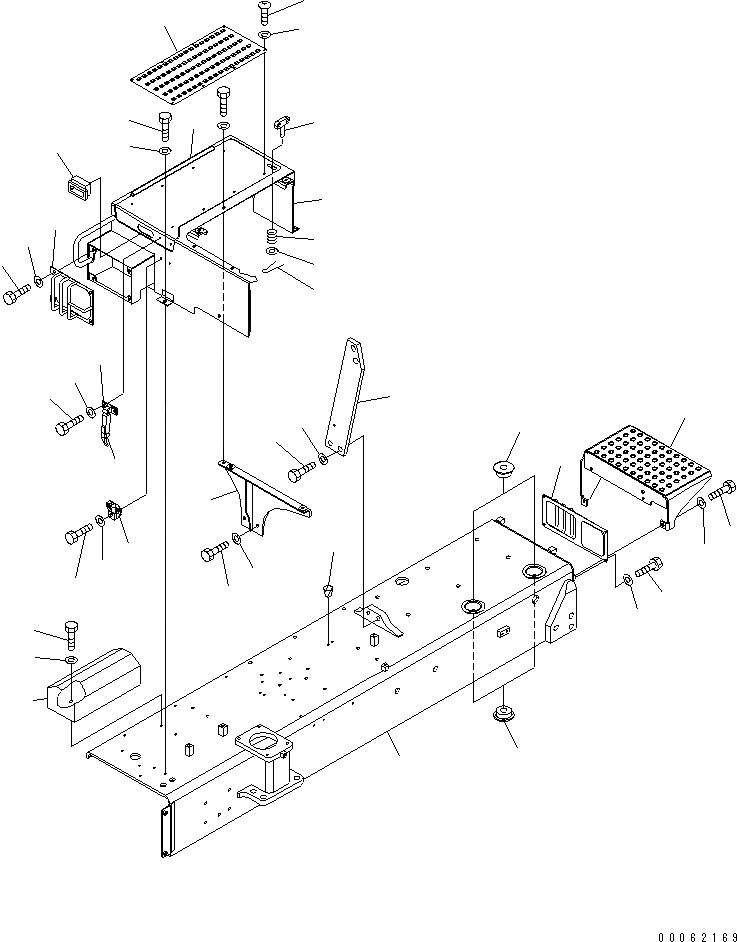 00062169