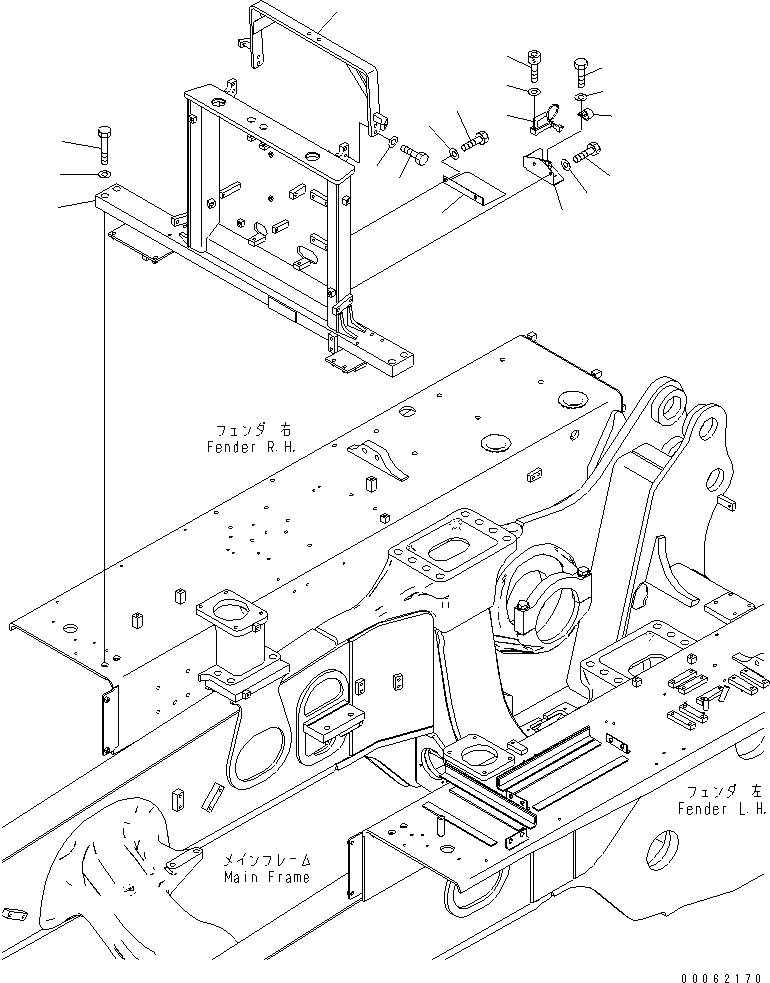 フェンダ 右
Fender R.H.

フェンダ 左
Fender L.H.

メインフレーム
Main Frame

00062170