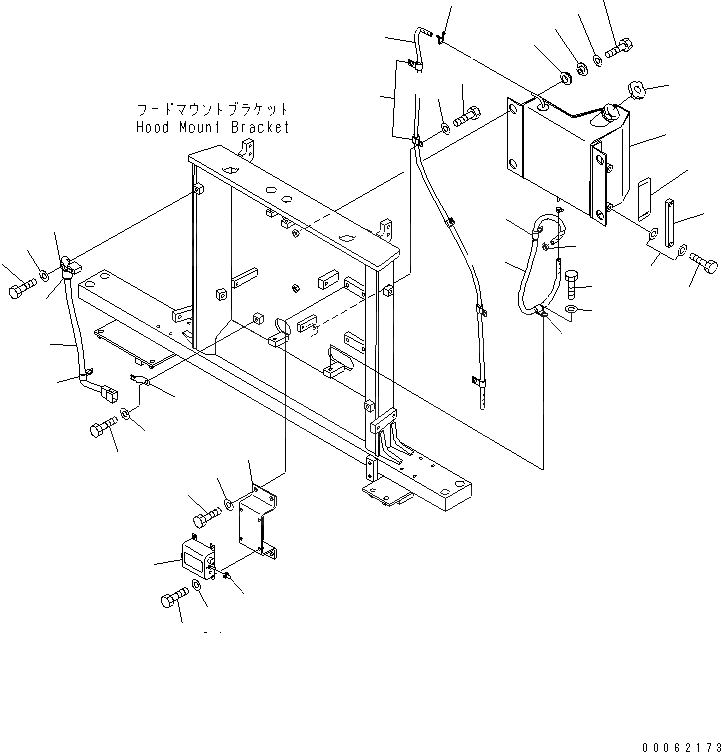 フードマウントブラケット
Hood Mount Bracket

00062173