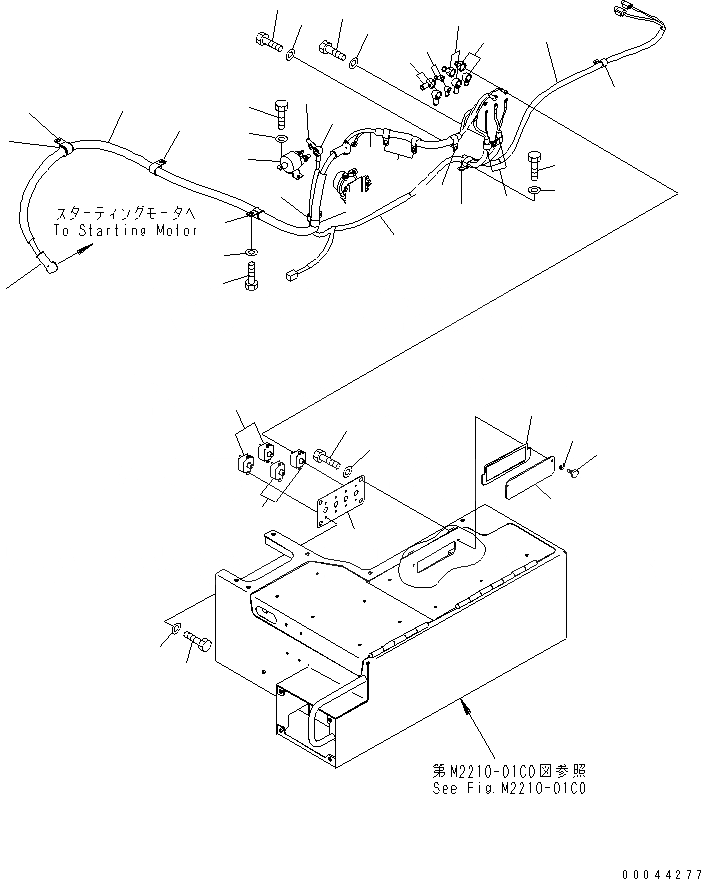 スターティングモータへ
To Starting Motor

第M2210-01C0図参照
See Fig.M2210-01C0

00044277